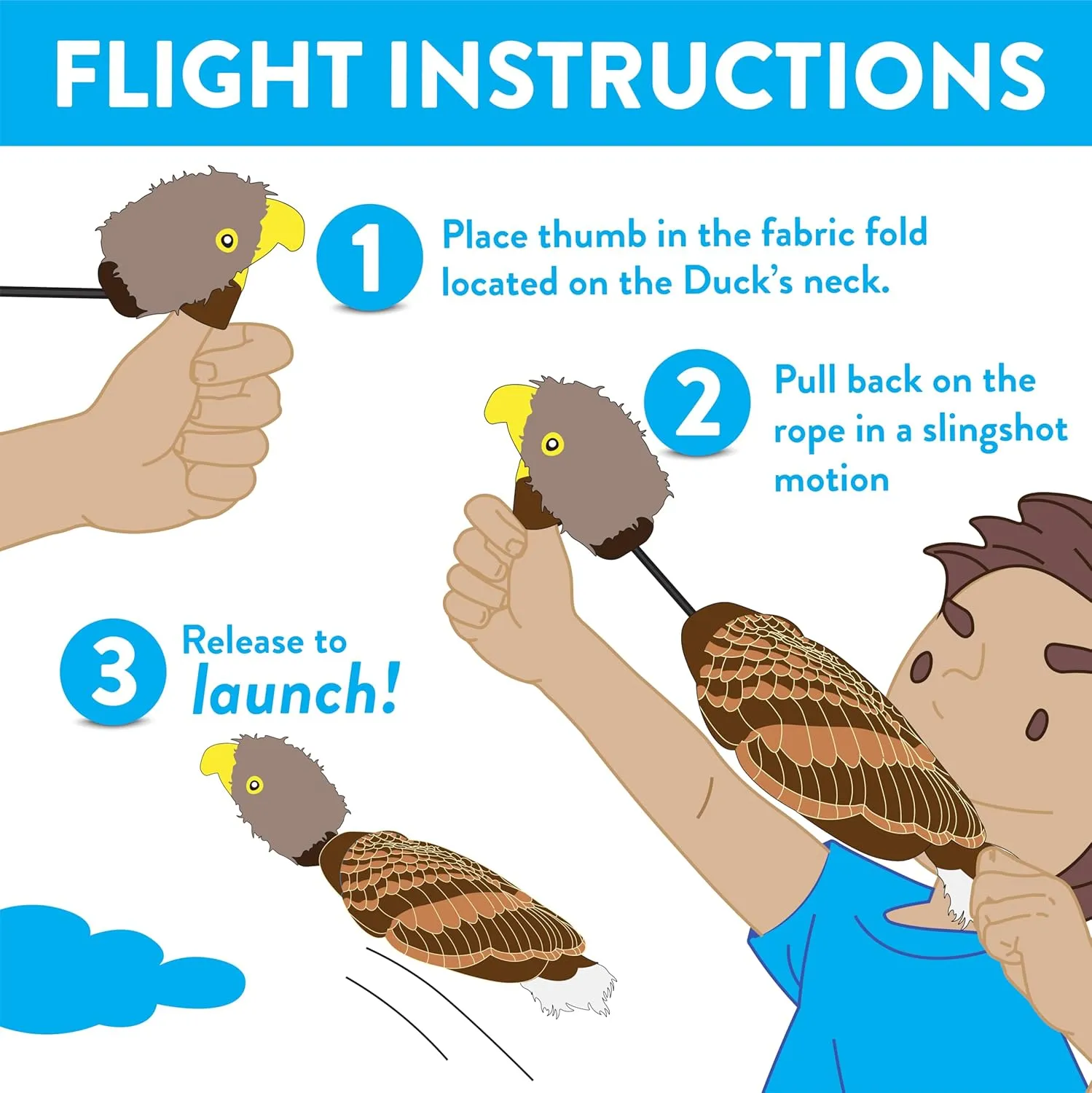 FLIGHT INSTRUCTIONS

1 Place thumb in the fabric fold located on the Duck's neck.

2 Pull back on the rope in a slingshot motion

3 Release to launch!